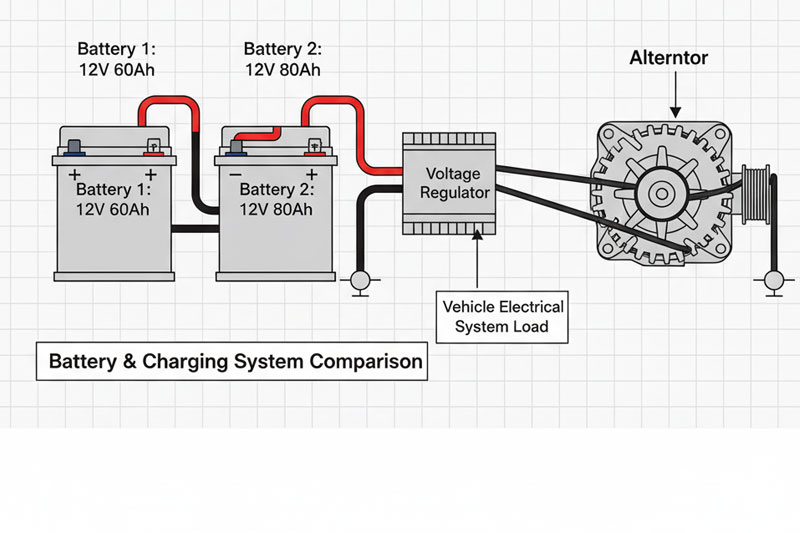 Battery 1:
12V 60Ah

Battery 2:
12V 80Ah

Alterntor

+ +
Battery 1:
12V 60Ah

− +
Battery 2:
12V 80Ah

Voltage
Regulator

Vehicle Electrical
System Load

Battery & Charging System Comparison